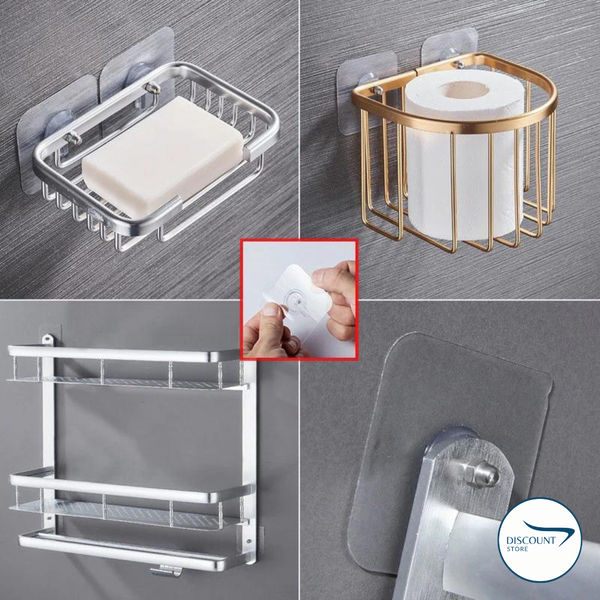 DISCOUNT
STORE